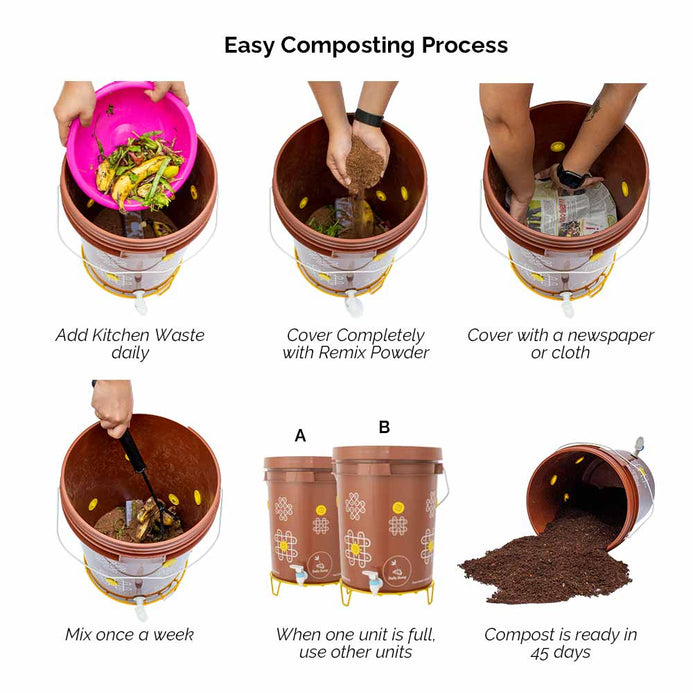 Easy Composting Process

Add Kitchen Waste daily

Cover Completely with Remix Powder

Cover with a newspaper or cloth

Mix once a week

A

B

Daily Dump

Daily Dump

When one unit is full, use other units

Compost is ready in 45 days